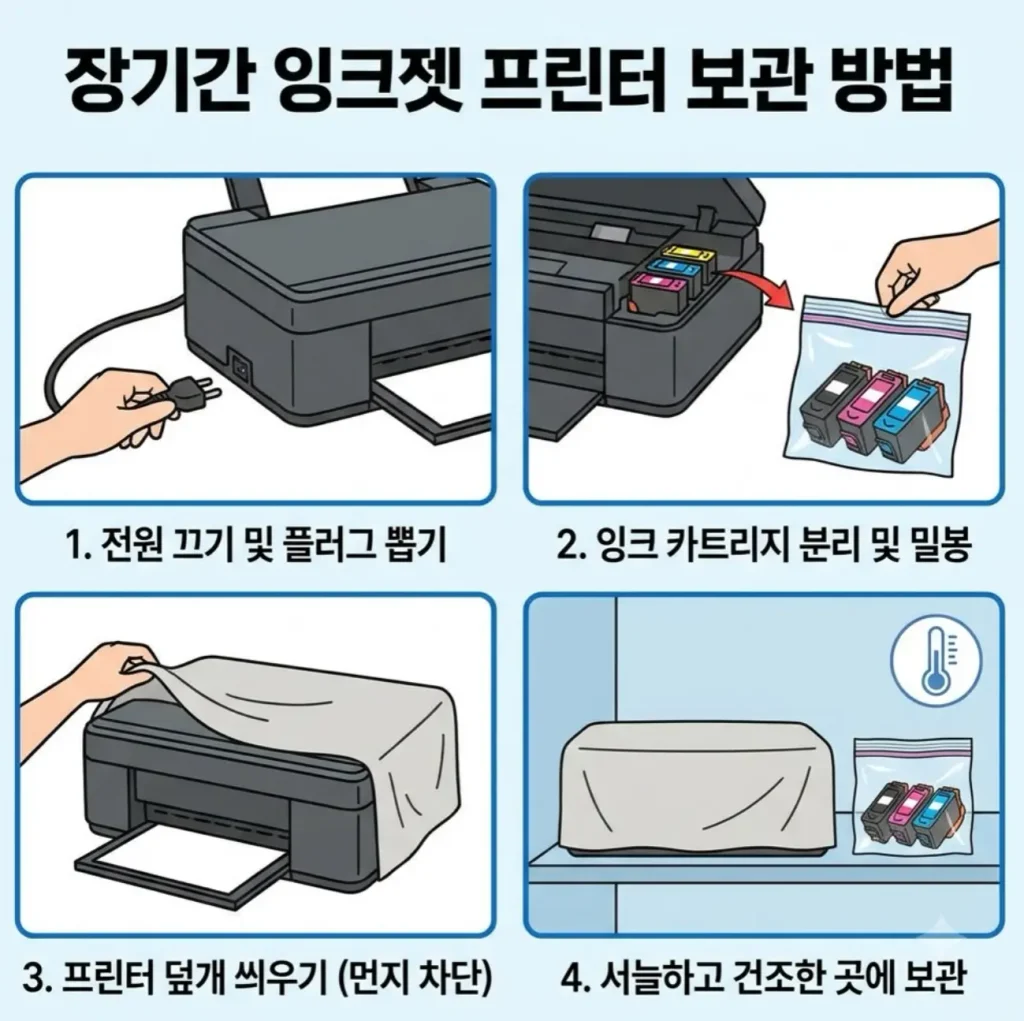 장기간 잉크젯 프린터 보관 방법

1. 전원 끄기 및 플러그 뽑기

2. 잉크 카트리지 분리 및 밀봉

3. 프린터 덮개 씌우기 (먼지 차단)

4. 서늘하고 건조한 곳에 보관